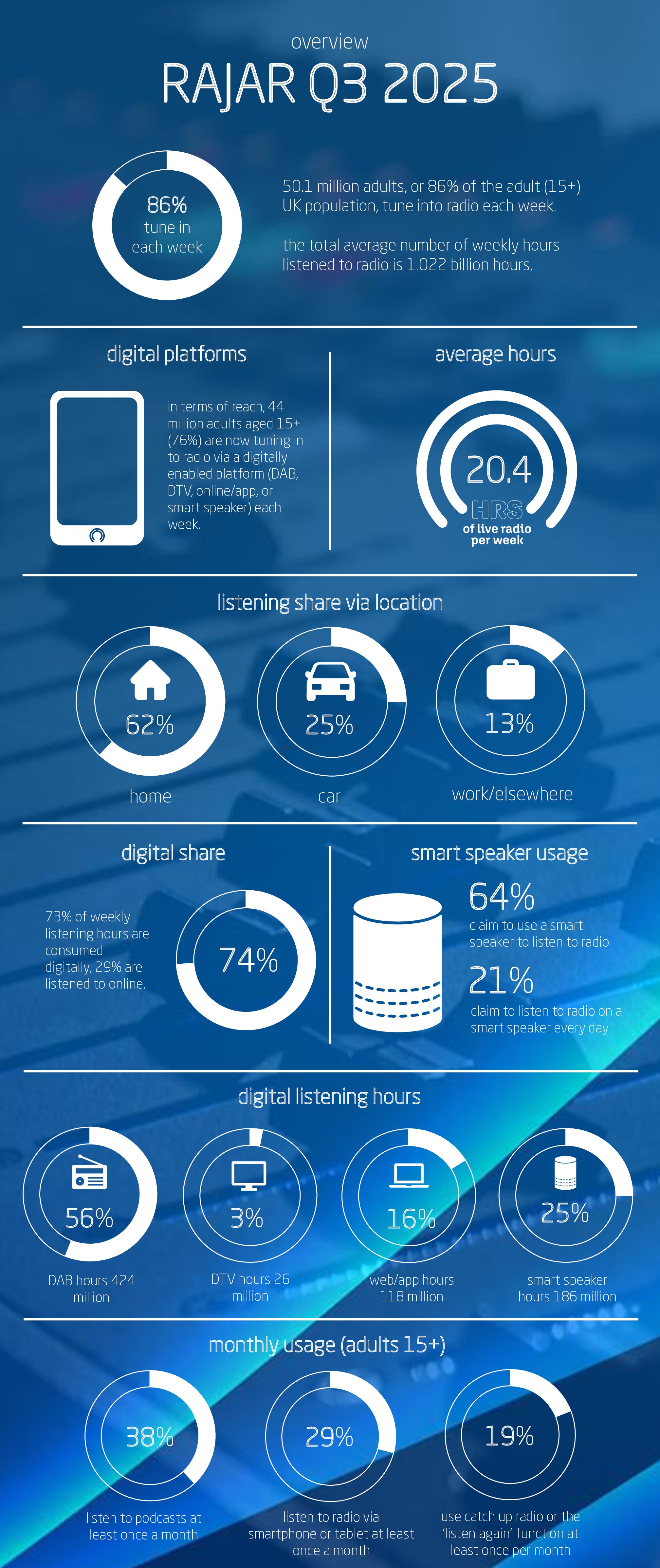 overview

RAJAR Q3 2025

86%
tune in
each week

50.1 million adults, or 86% of the adult (15+) UK population, tune into radio each week.

the total average number of weekly hours listened to radio is 1.022 billion hours.

digital platforms

in terms of reach, 44 million adults aged 15+ (76%) are now tuning in to radio via a digitally enabled platform (DAB, DTV, online/app, or smart speaker) each week.

average hours

20.4
HRS
of live radio per week

listening share via location

62%
home

25%
car

13%
work/elsewhere

digital share

73% of weekly listening hours are consumed digitally, 29% are listened to online.

74%

smart speaker usage

64%
claim to use a smart speaker to listen to radio

21%
claim to listen to radio on a smart speaker every day

digital listening hours

56%
DAB hours 424 million

3%
DTV hours 26 million

16%
web/app hours 118 million

25%
smart speaker hours 186 million

monthly usage (adults 15+)

38%
listen to podcasts at least once a month

29%
listen to radio via smartphone or tablet at least once a month

19%
use catch up radio or the 'listen again' function at least once per month